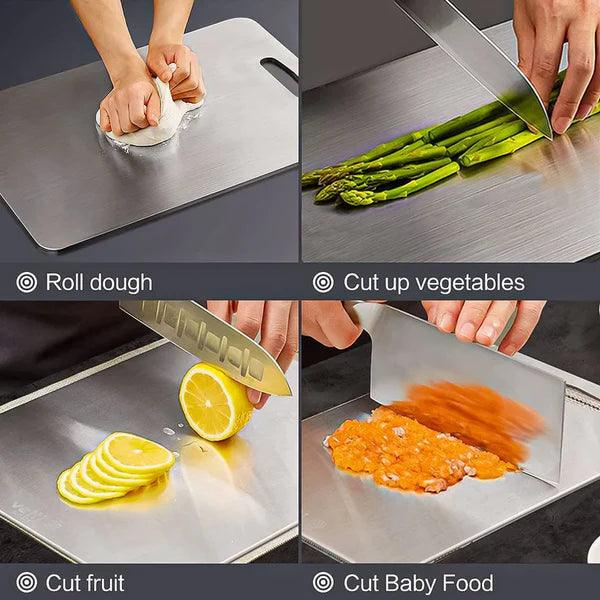 Roll dough

Cut up vegetables

Cut fruit

Cut Baby Food