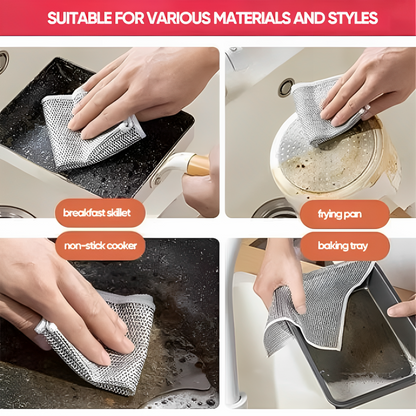 SUITABLE FOR VARIOUS MATERIALS AND STYLES

breakfast skillet

frying pan

non-stick cooker

baking tray